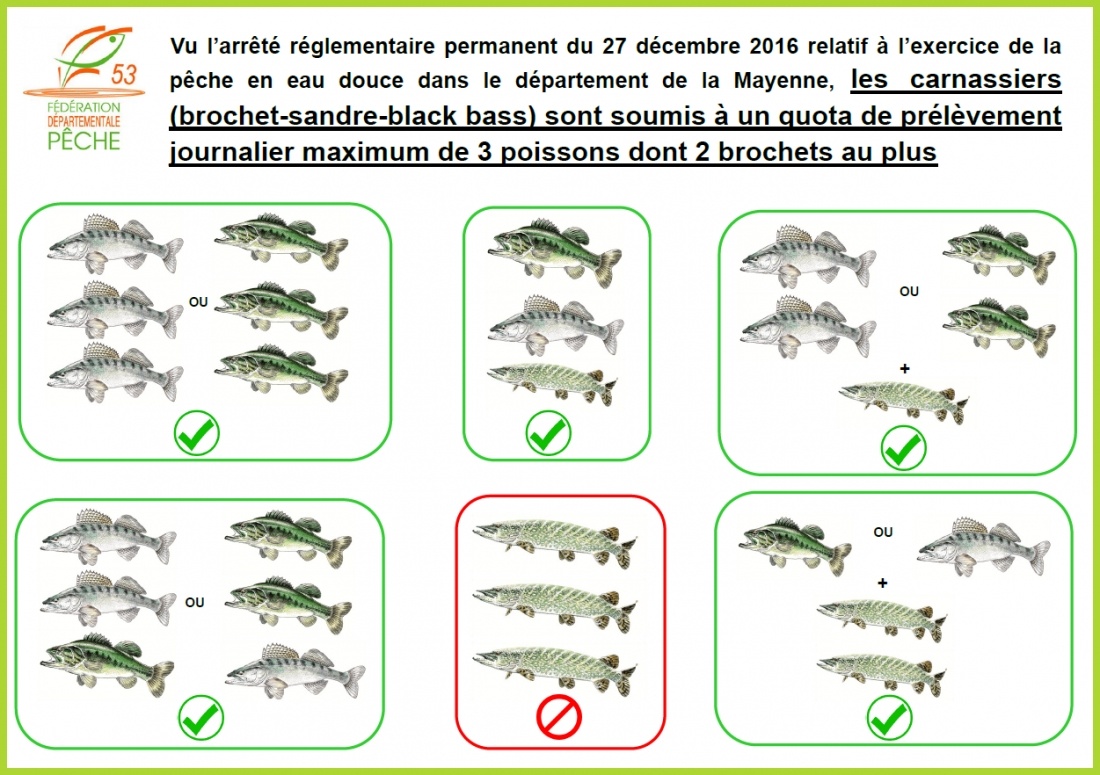 53
FÉDÉRATION DÉPARTEMENTALE PÊCHE

Vu l'arrêté réglementaire permanent du 27 décembre 2016 relatif à l'exercice de la pêche en eau douce dans le département de la Mayenne, les carnassiers (brochet-sandre-black bass) sont soumis à un quota de prélèvement journalier maximum de 3 poissons dont 2 brochets au plus

OU

OU
+

OU

OU
+